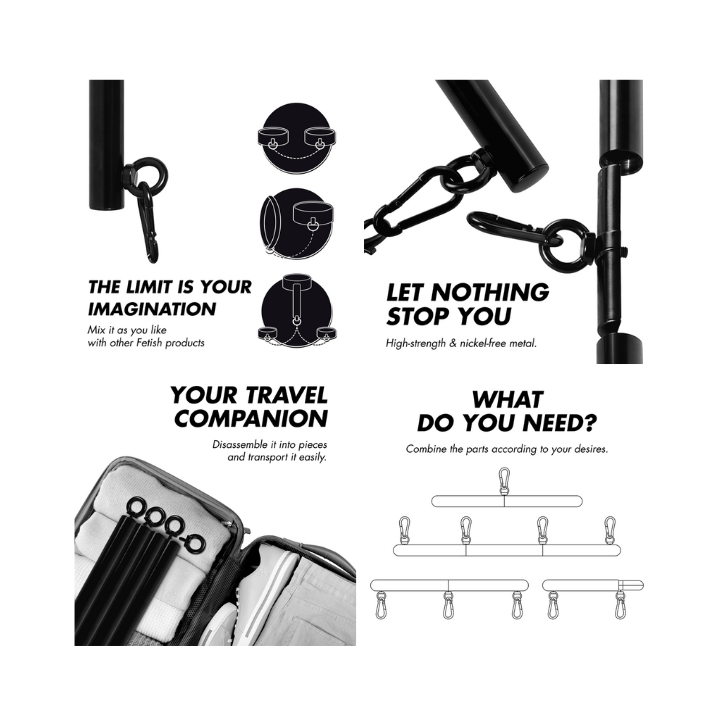 THE LIMIT IS YOUR IMAGINATION

Mix it as you like with other Fetish products

LET NOTHING STOP YOU

High-strength & nickel-free metal.

YOUR TRAVEL COMPANION

Disassemble it into pieces and transport it easily.

WHAT DO YOU NEED?

Combine the parts according to your desires.