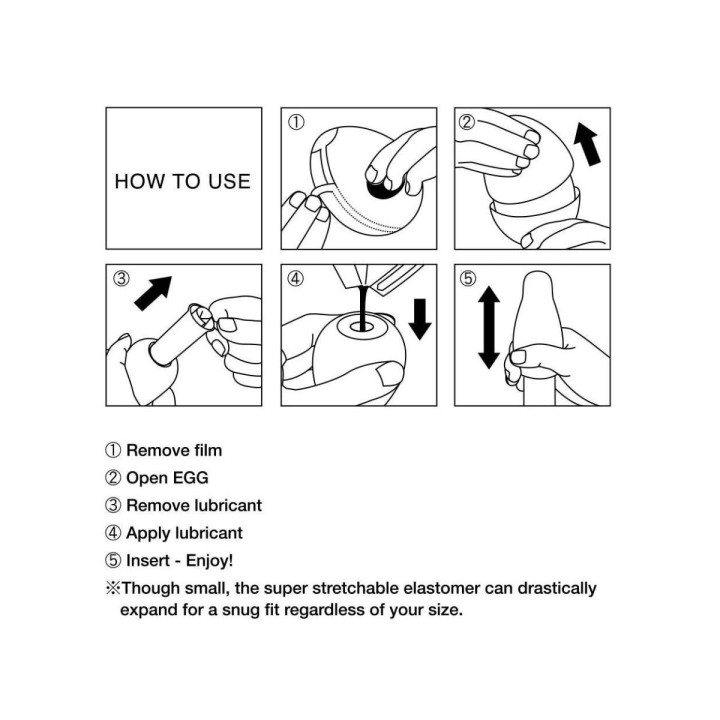 HOW TO USE

①

②

③

④

⑤

① Remove film

② Open EGG

③ Remove lubricant

④ Apply lubricant

⑤ Insert - Enjoy!

※Though small, the super stretchable elastomer can drastically expand for a snug fit regardless of your size.